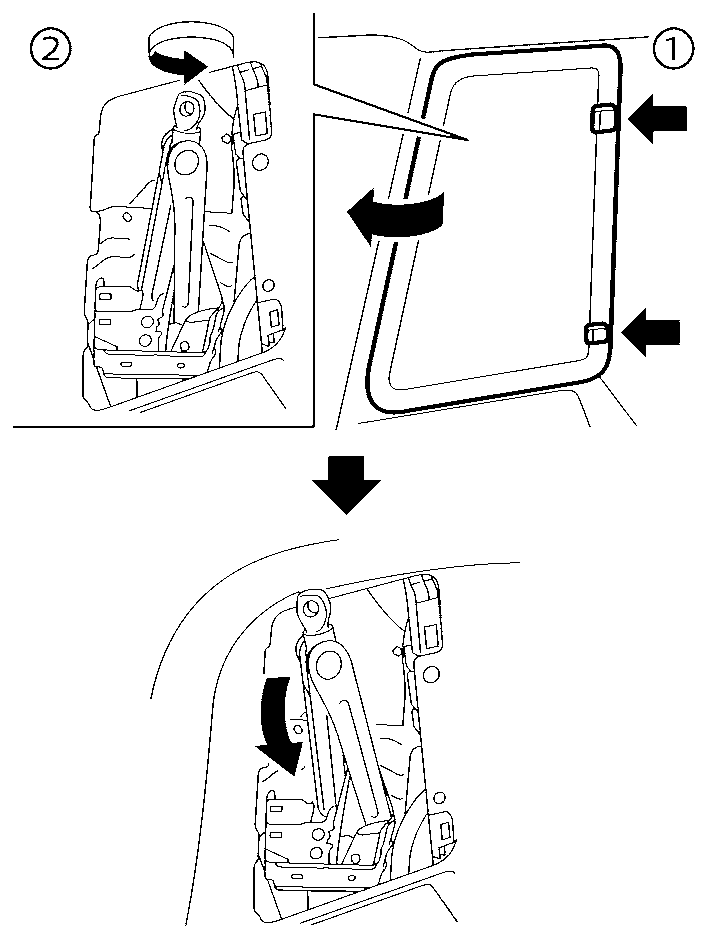 ②
①