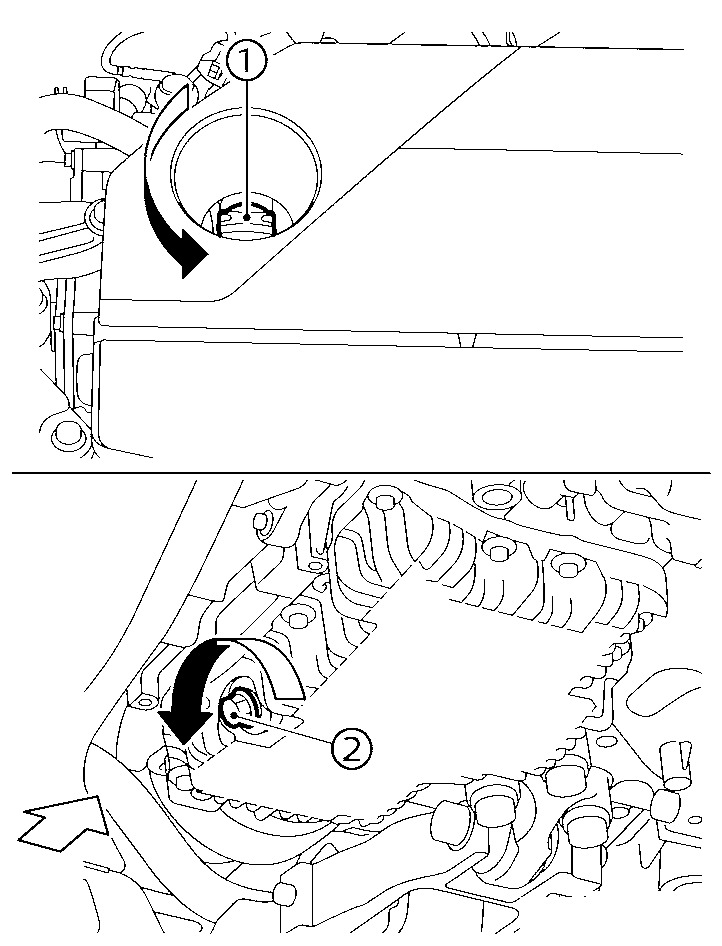 1

2