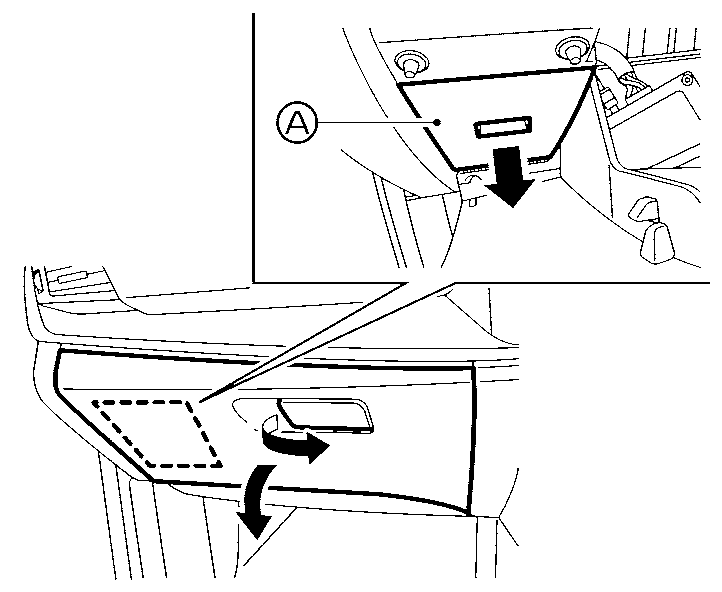 A