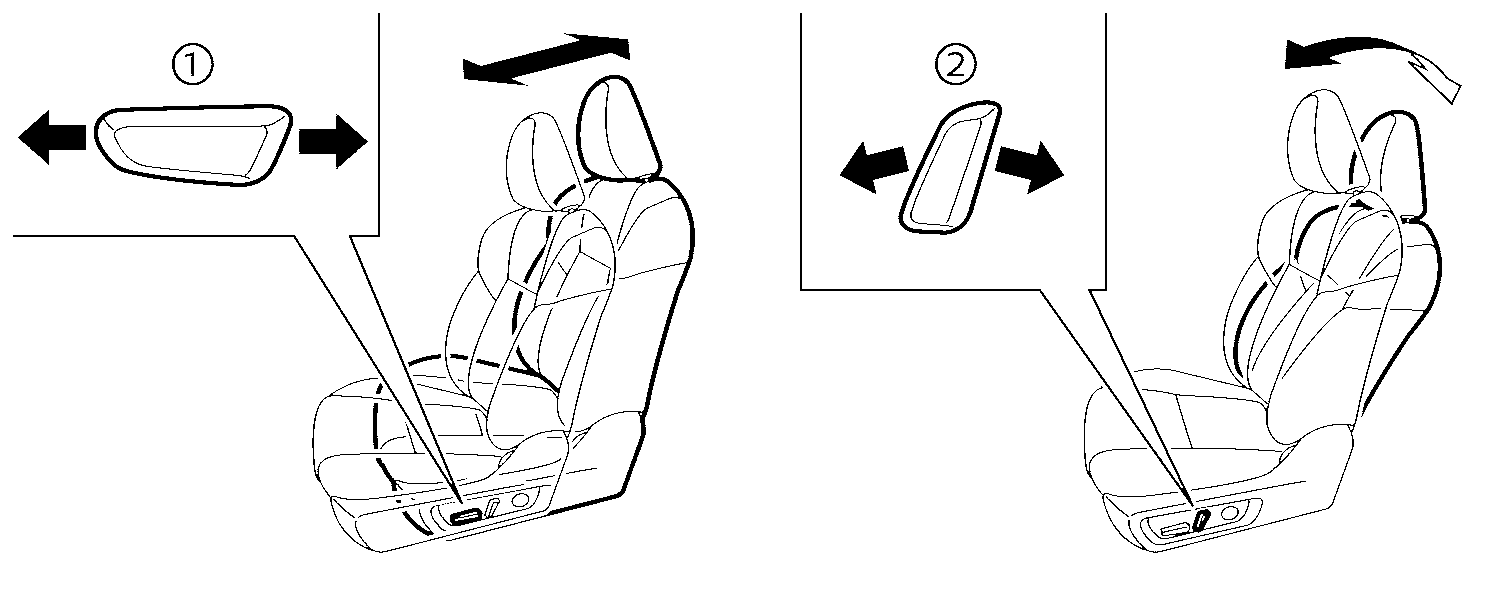 ①

②