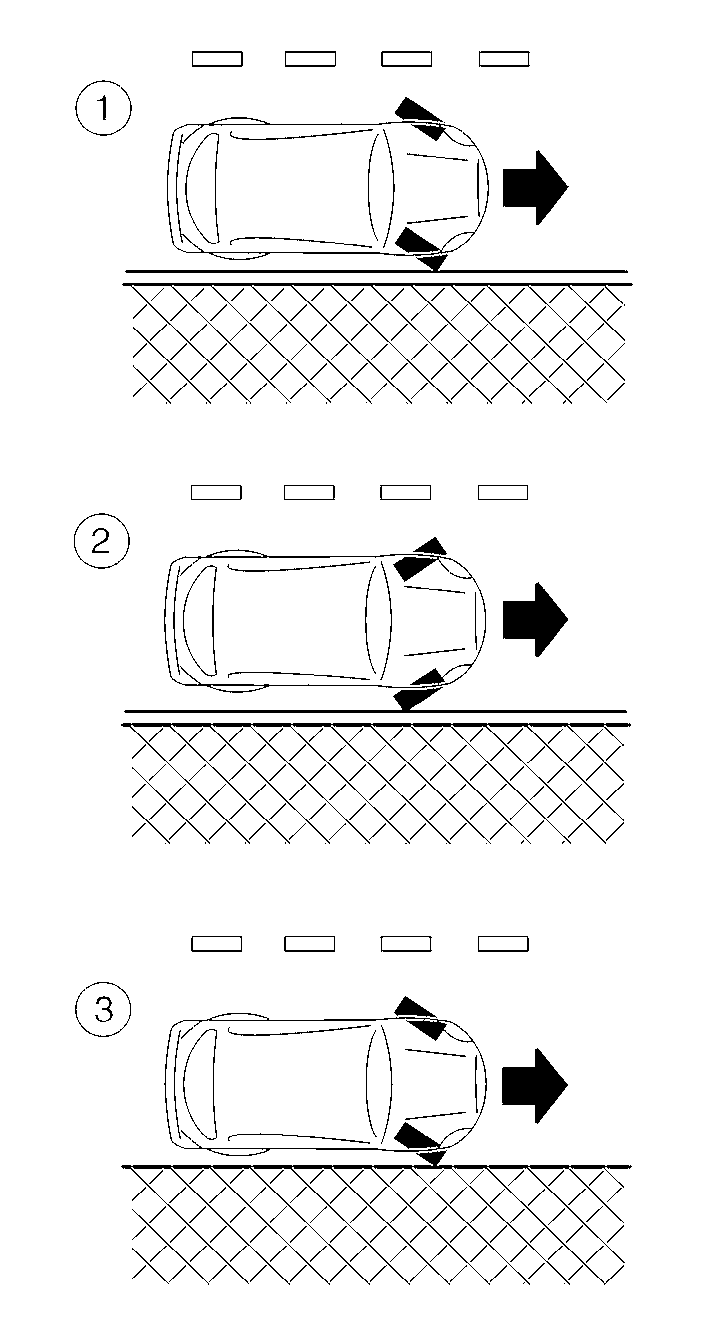 1

2

3