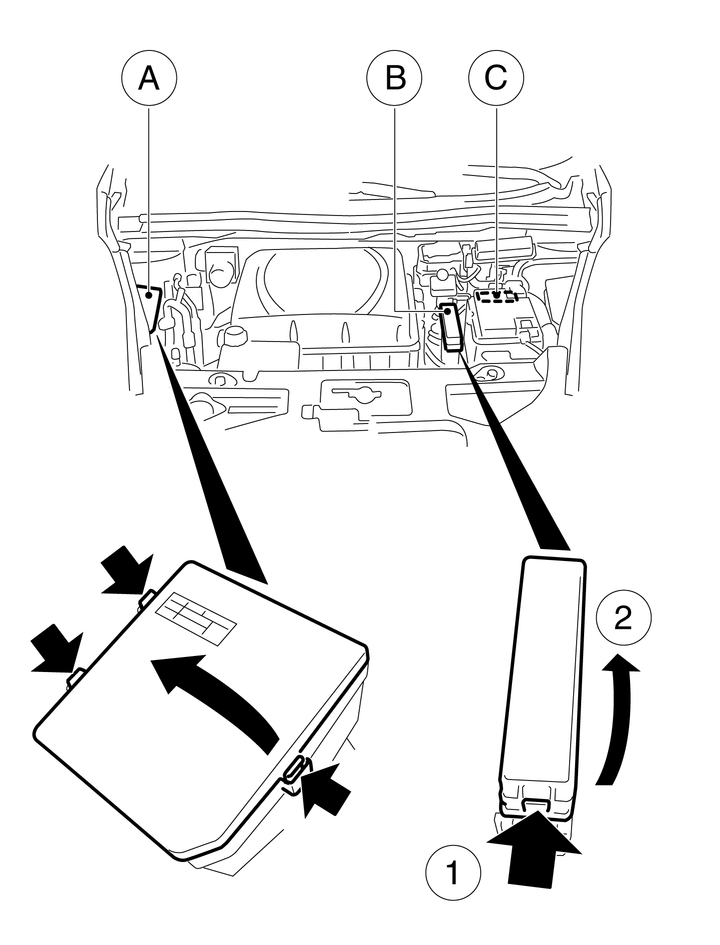 A
B
C
2
1