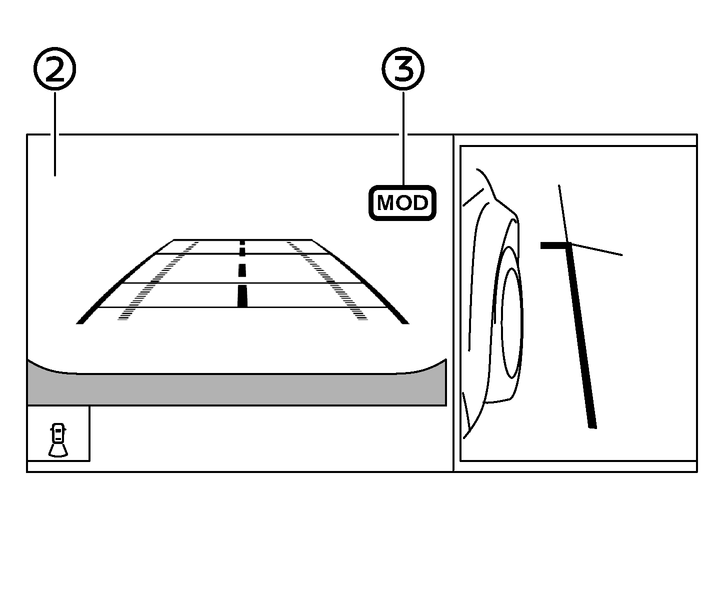 ②
③
MOD