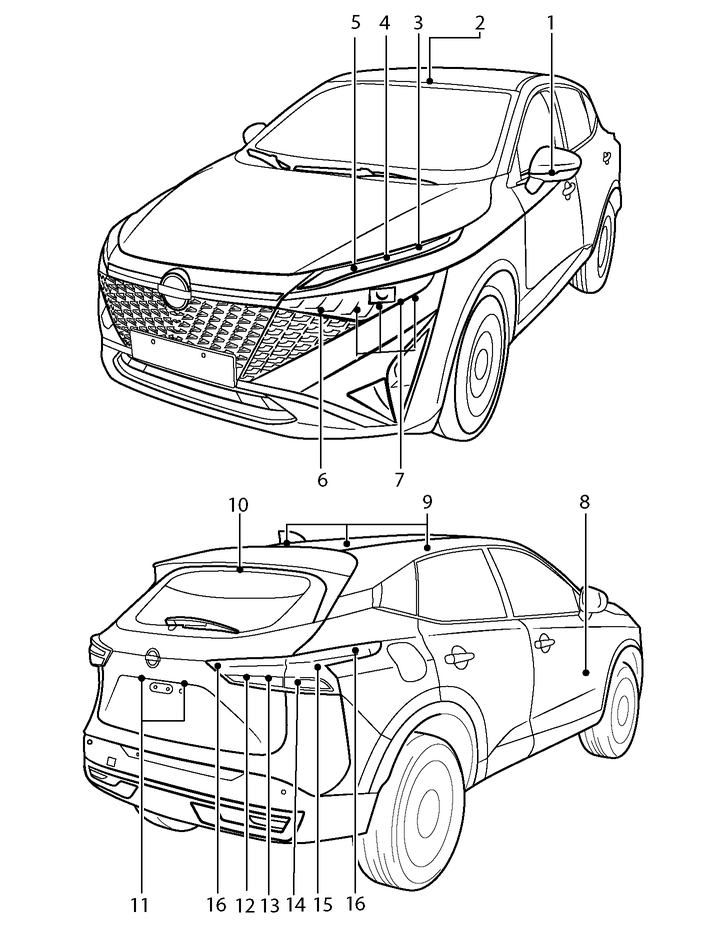 5 4 3 2 1

6 7

10 9 8

11 16 12 13 14 15 16