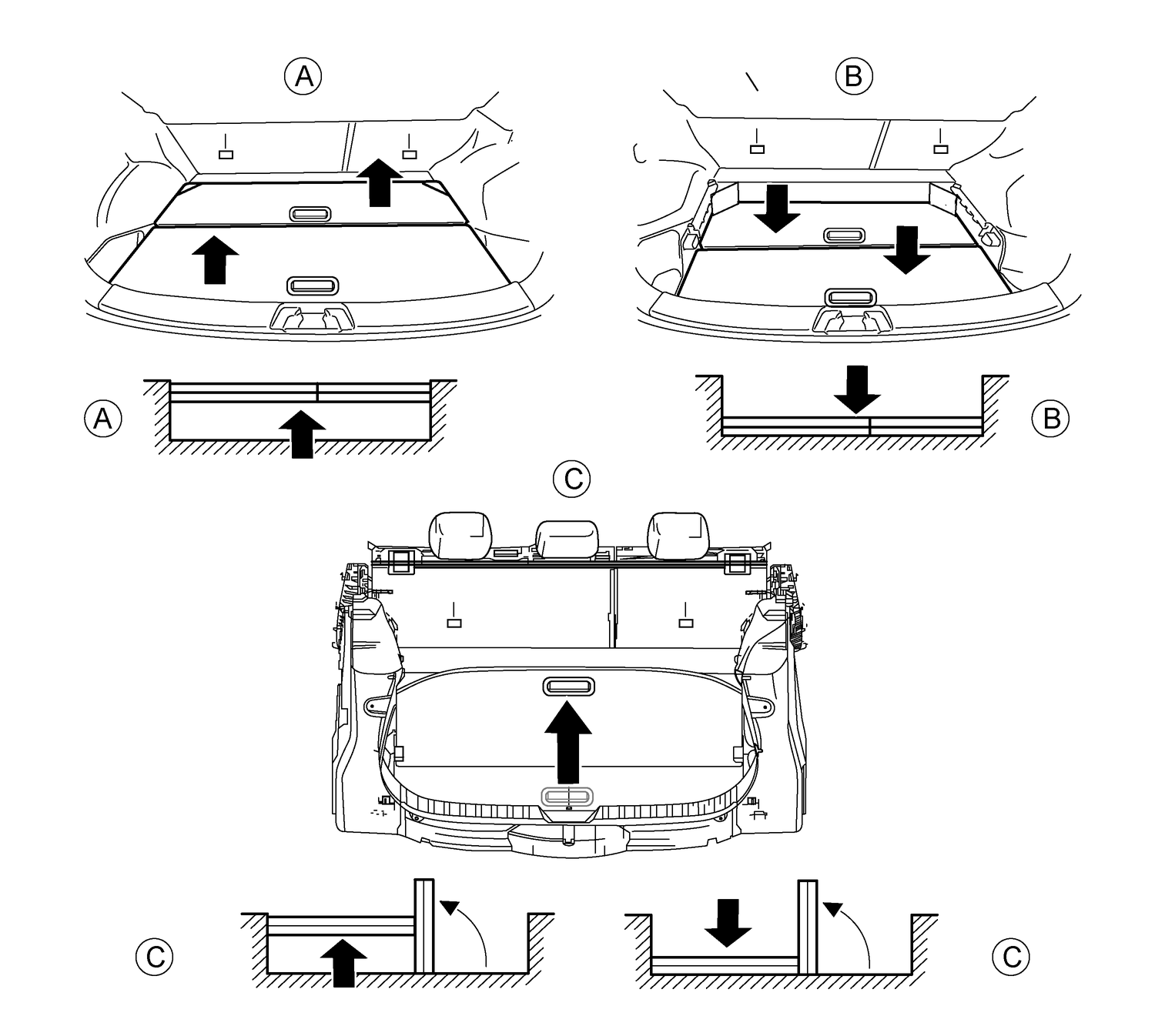 A

B

A

B

C

C

C