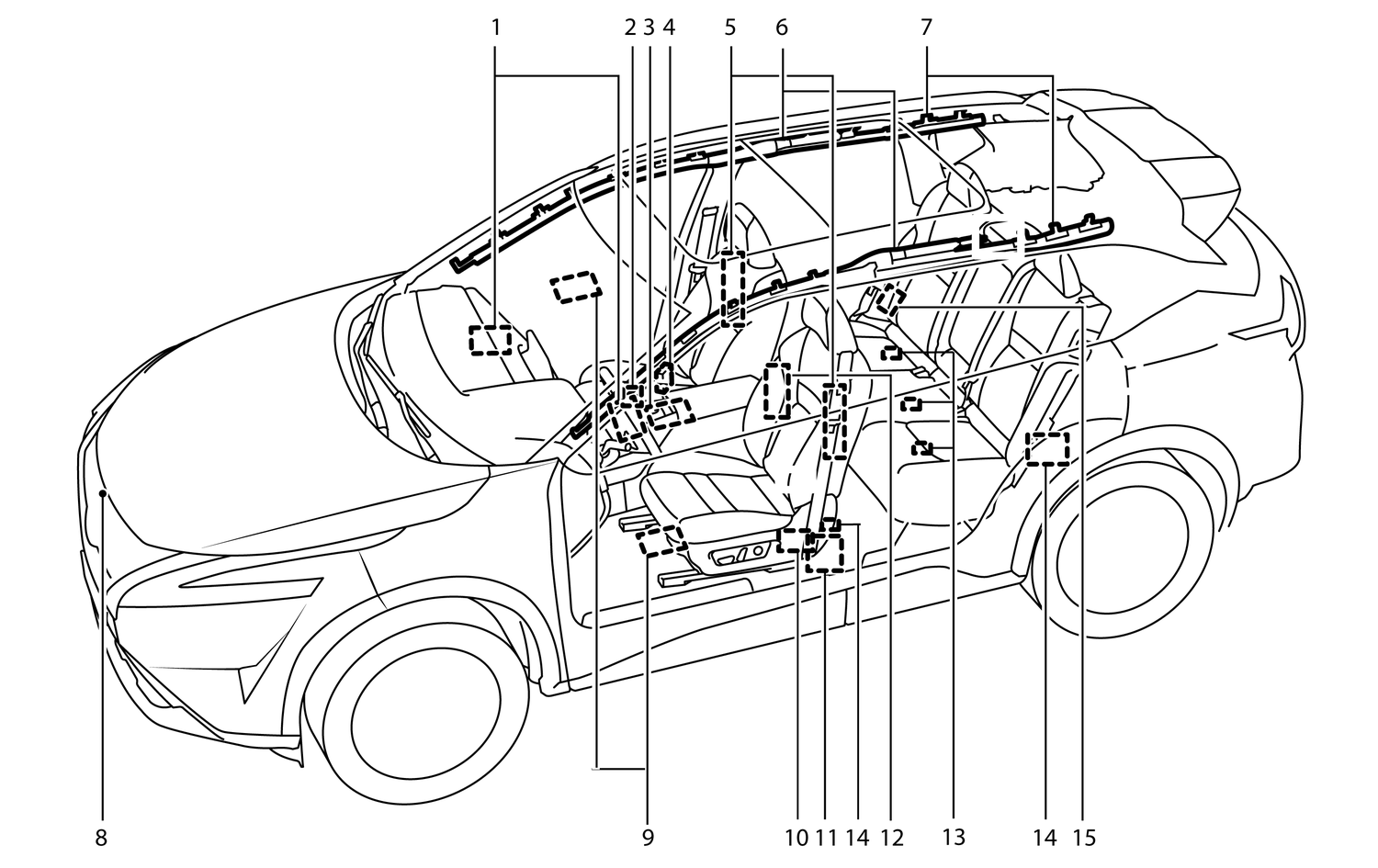 1
2 3 4
5
6
7
8
9
10 11 14 12
13
14 15