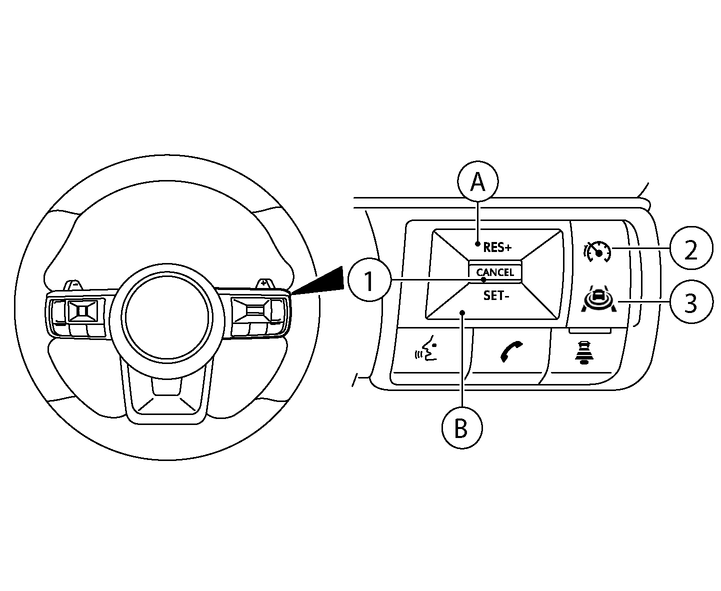 A
RES+
1
CANCEL
SET-
2
3
B