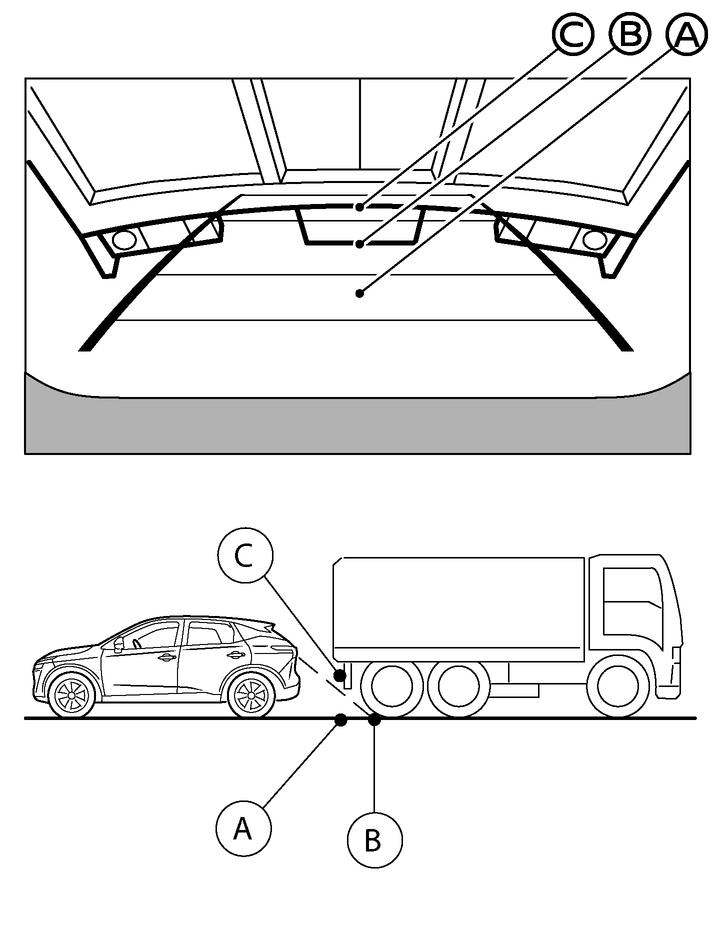 C B A

C

A B