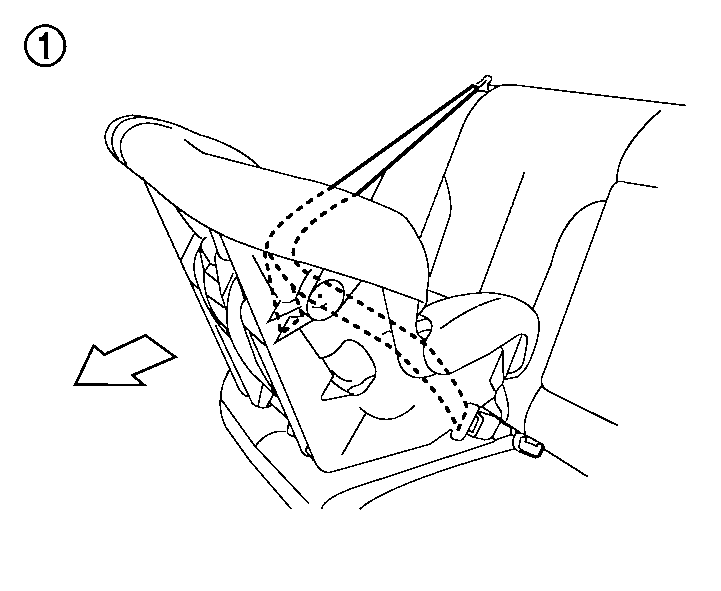 ①