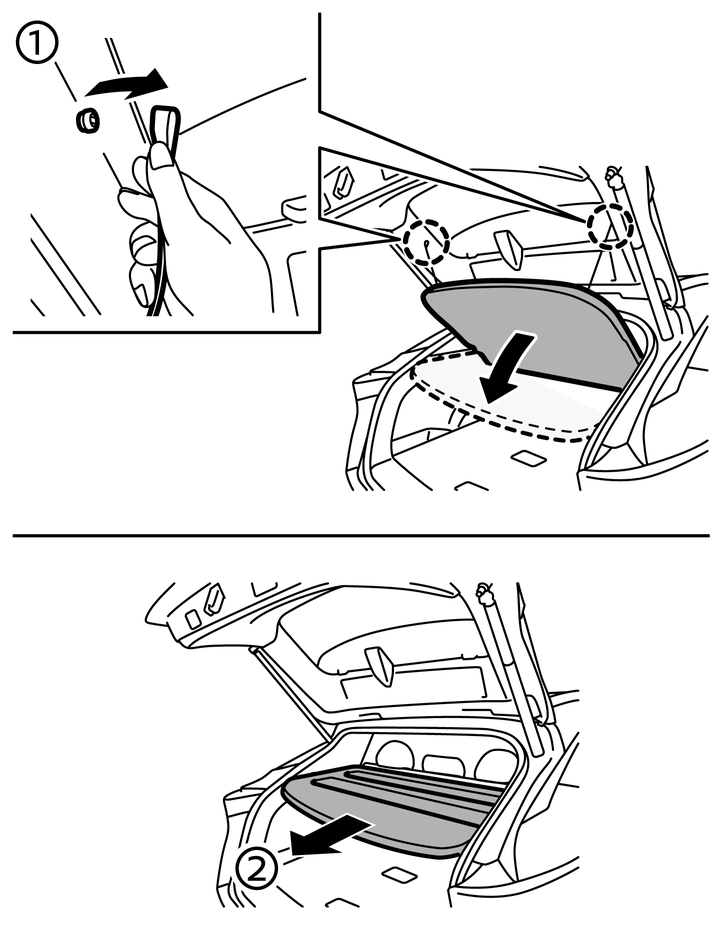 ①

②