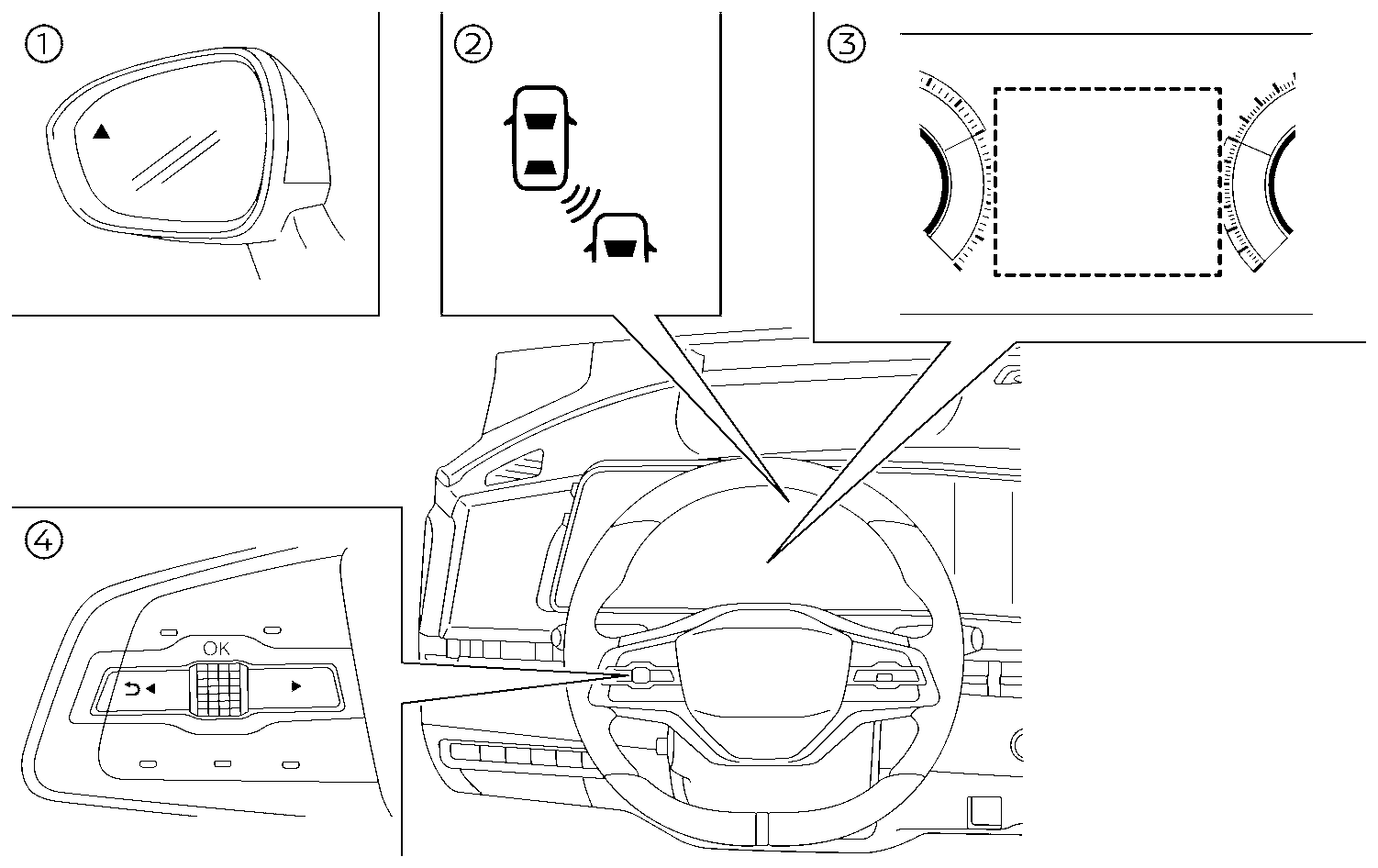 ①

②

③

④

OK