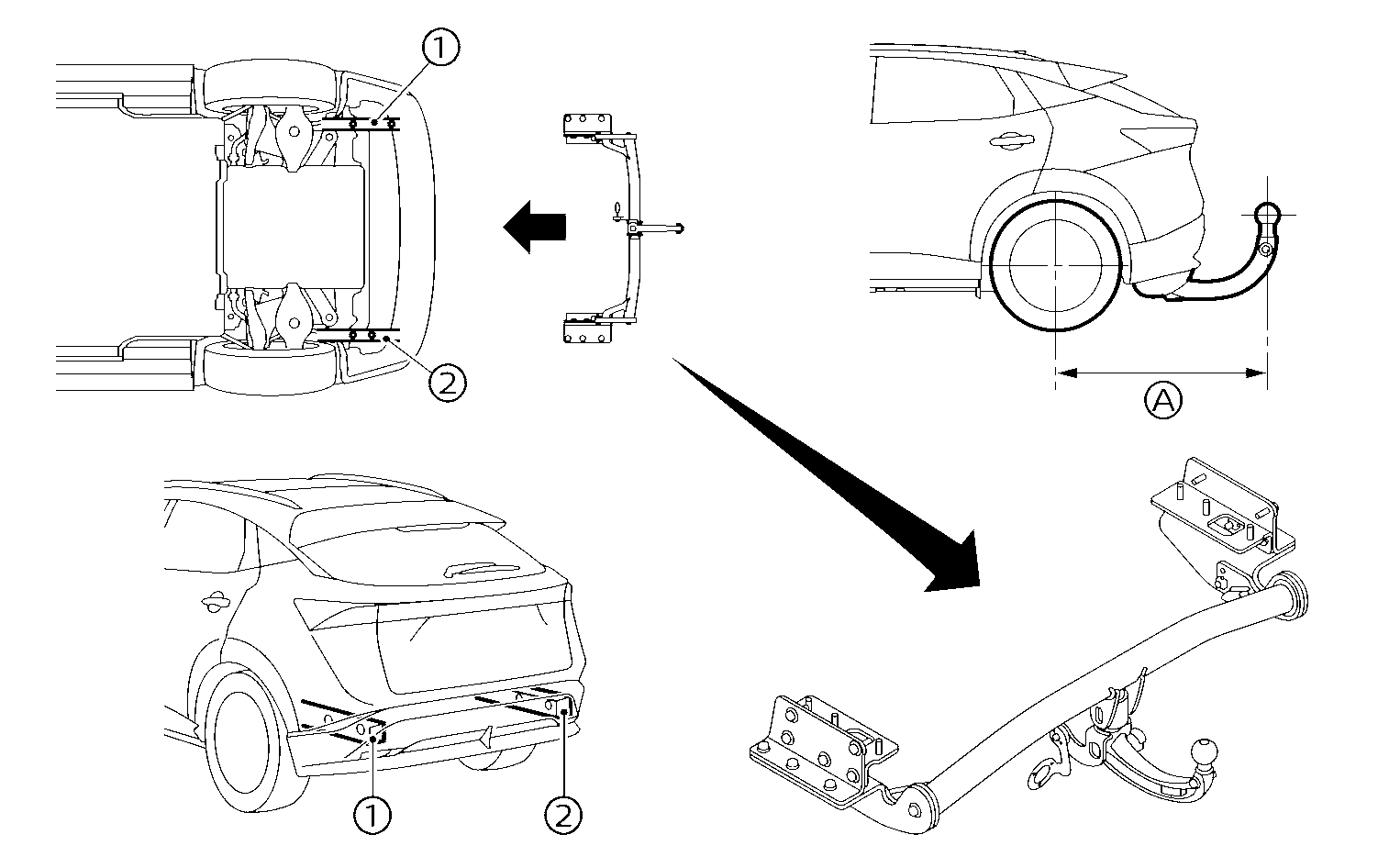 1
2
A
1
2