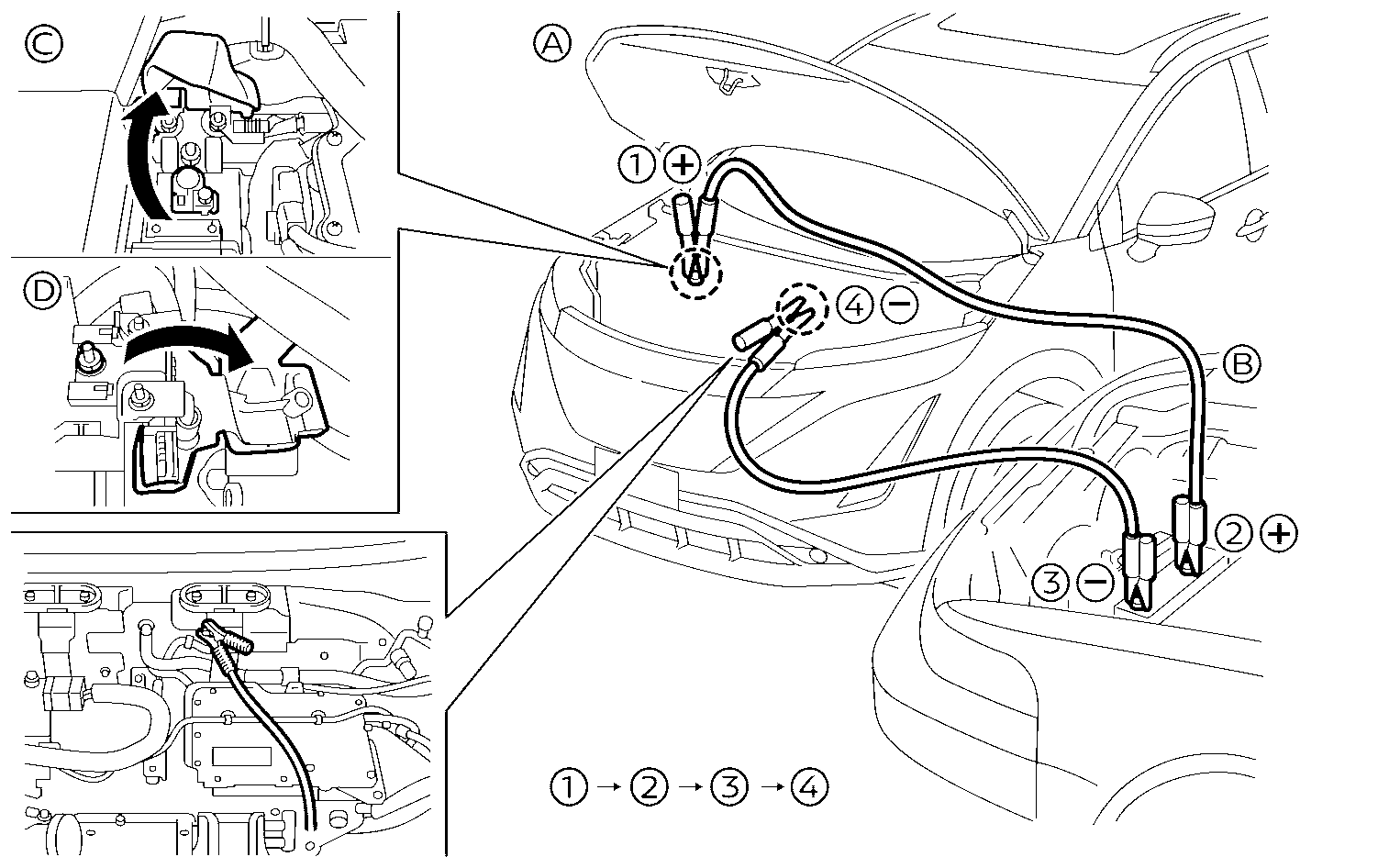 C

D

A

1 +

4 −

B

2 +

3 −

1 → 2 → 3 → 4