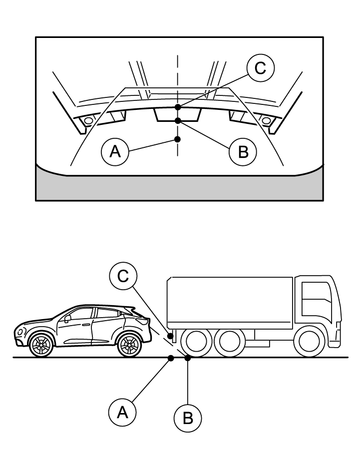 C
A
B
C
A
B