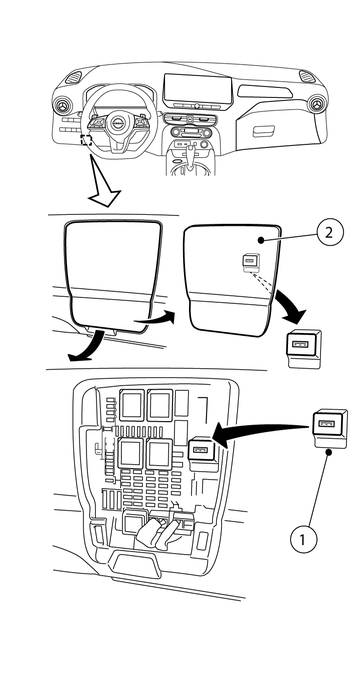 2

1