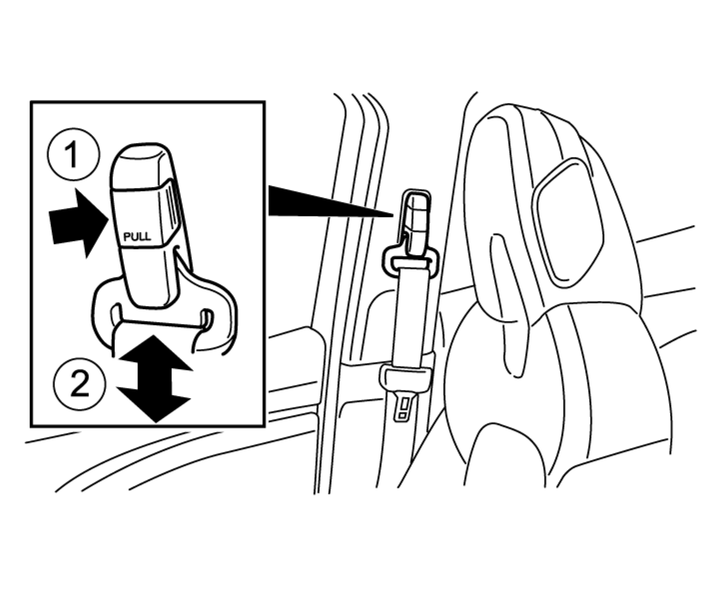 1
PULL
2