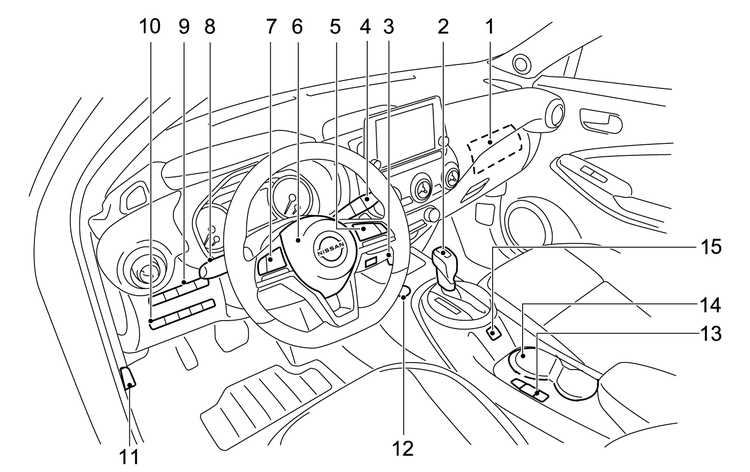 10 9 8 7 6 5 4 3 2 1

NISSAN

15

14

13

11 12