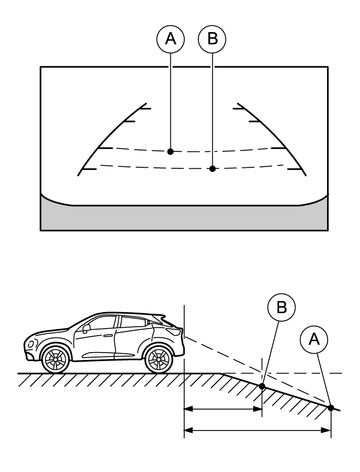 A
B

B
A