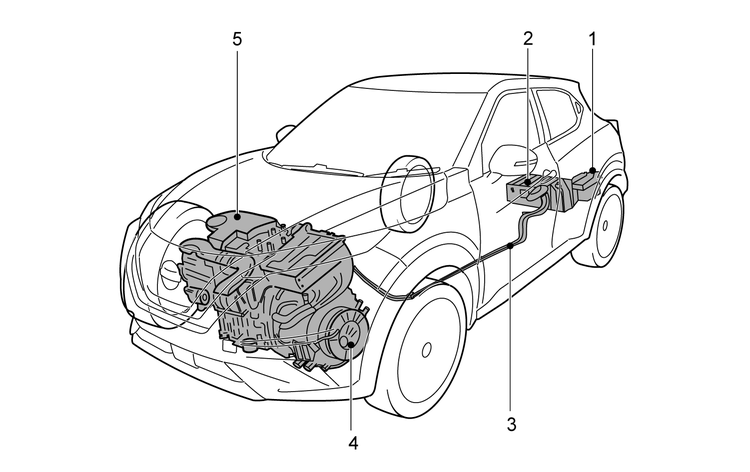 5
2
1
3
4