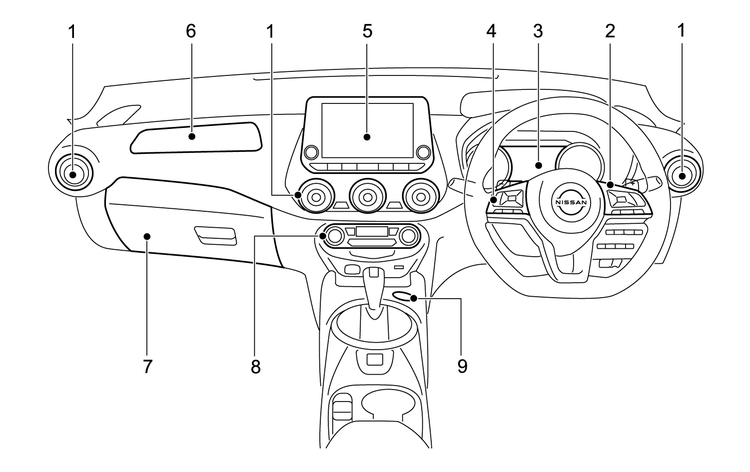 1
6
1
5
4
3
2
1
NISSAN
7
8
9