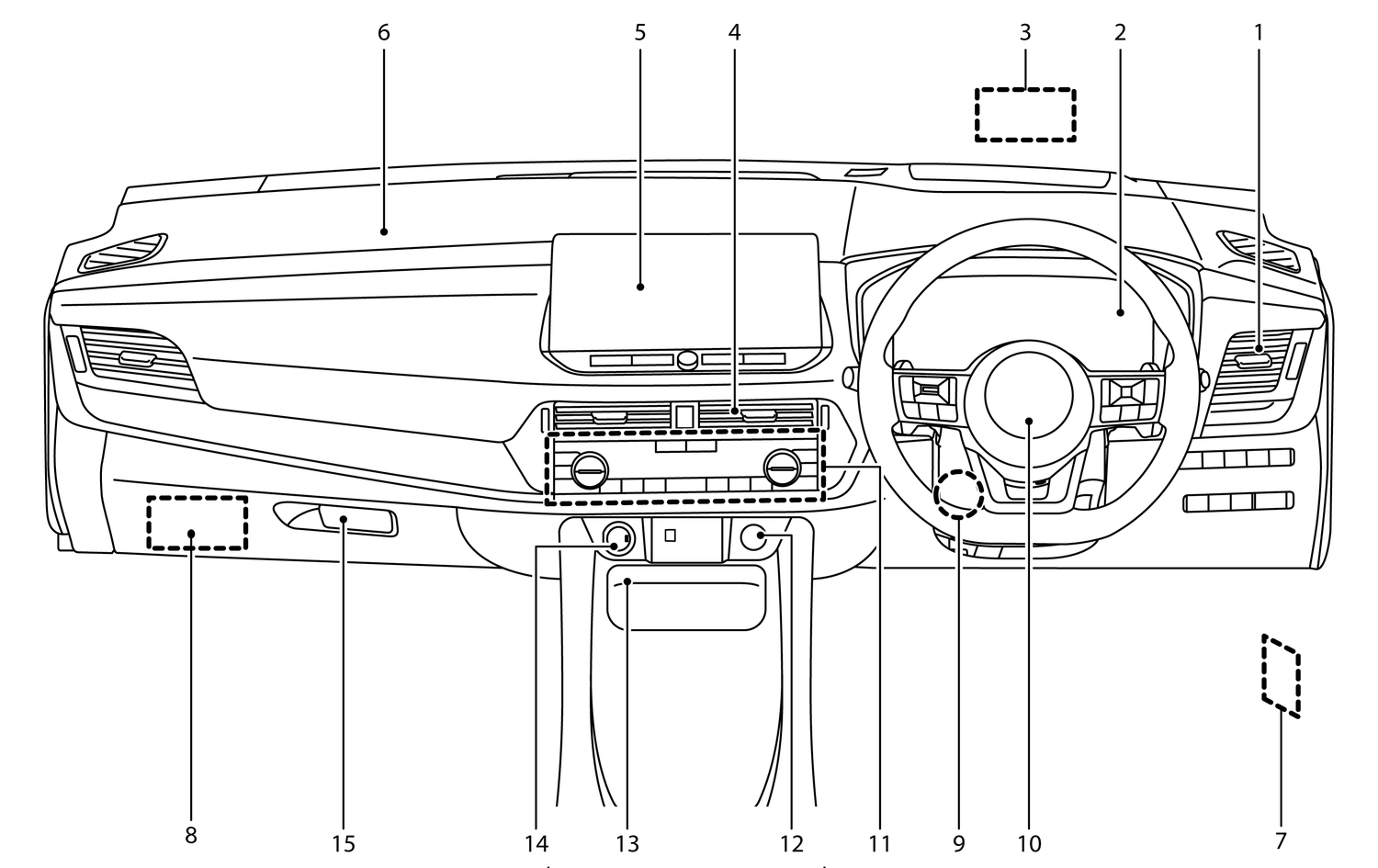 6
5
4
3
2
1
8
15
14
13
12
11
9
10
7