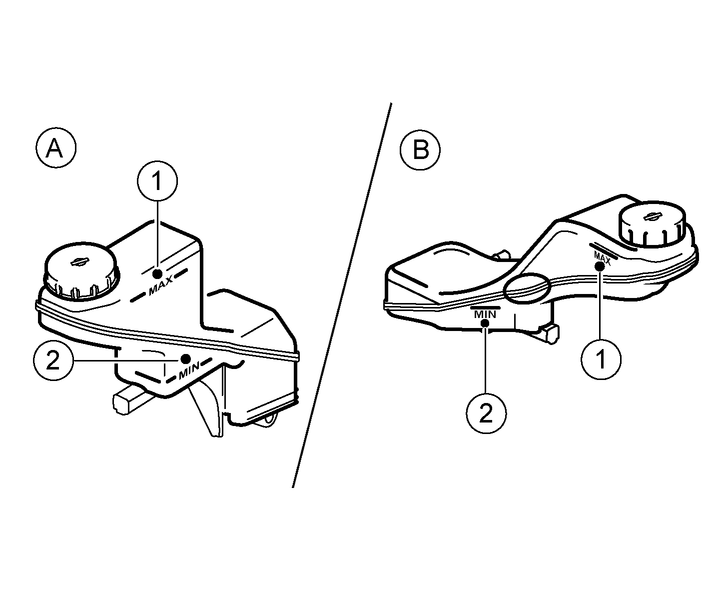 A
1
MAX
2
MIN

B
MAX
MIN
1
2