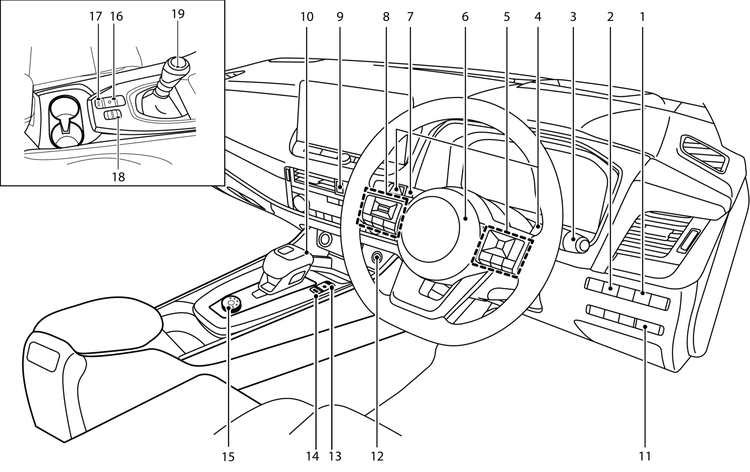 17 16 19
18
10 9 8 7 6 5 4 3 2 1
15 14 13 12 11