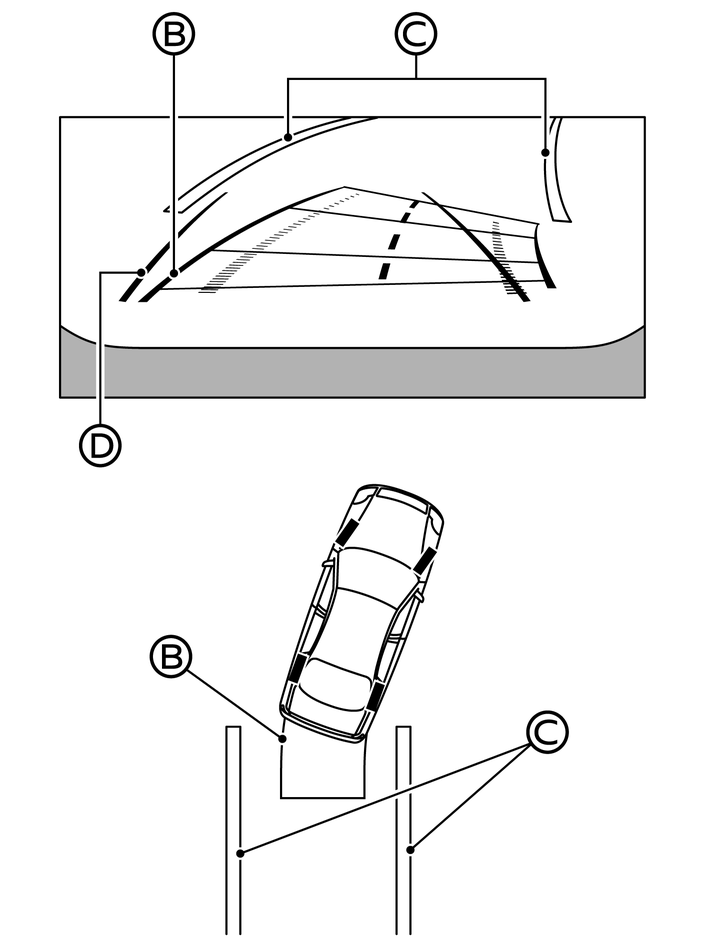 B
C
D
B
C