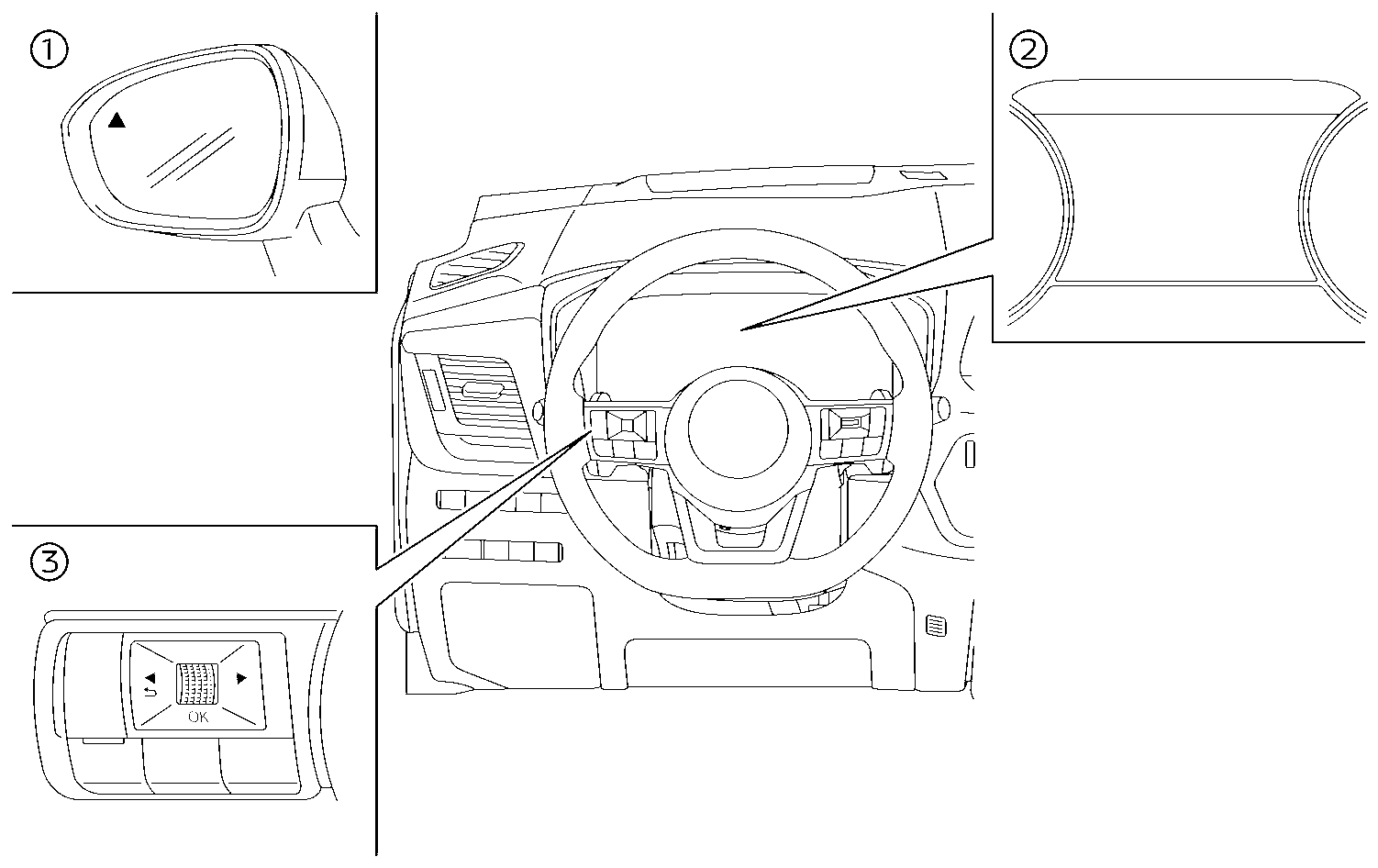 ①

②

③

OK