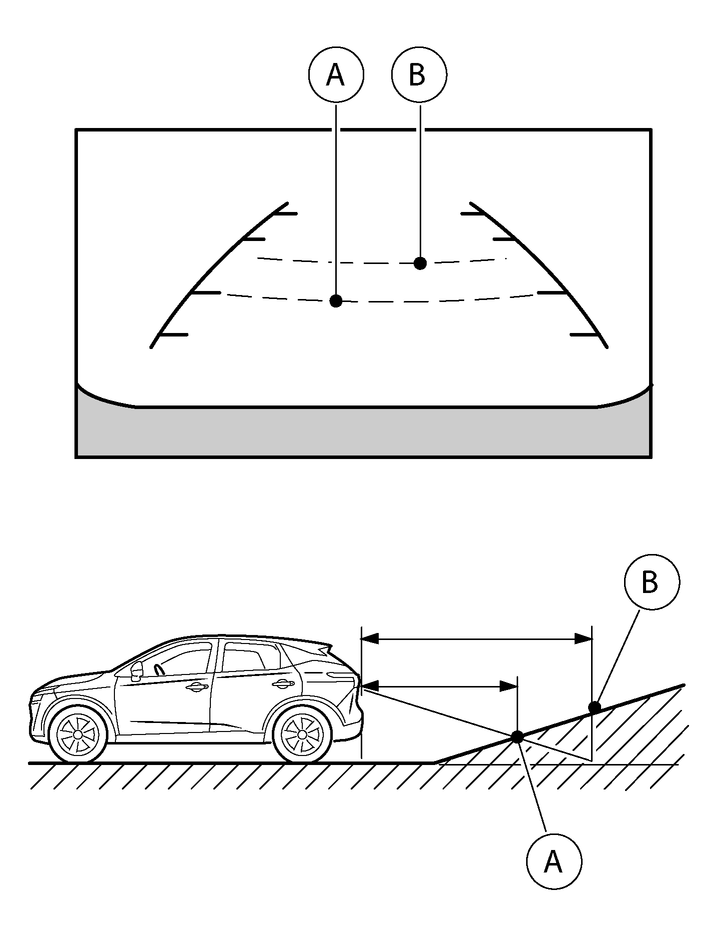 A
B
B
A