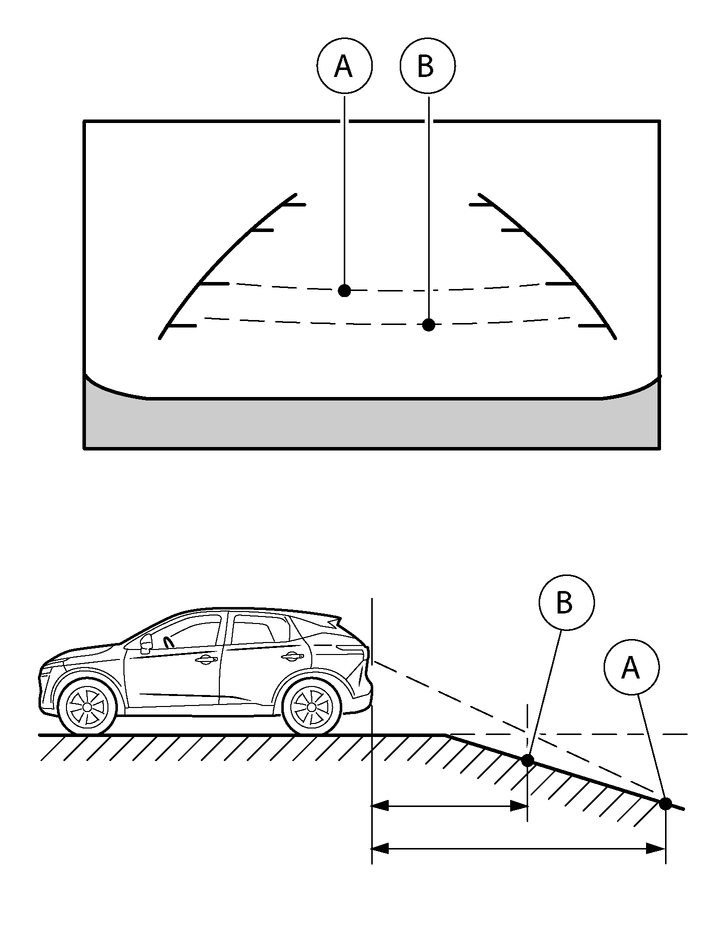 A
B

B
A