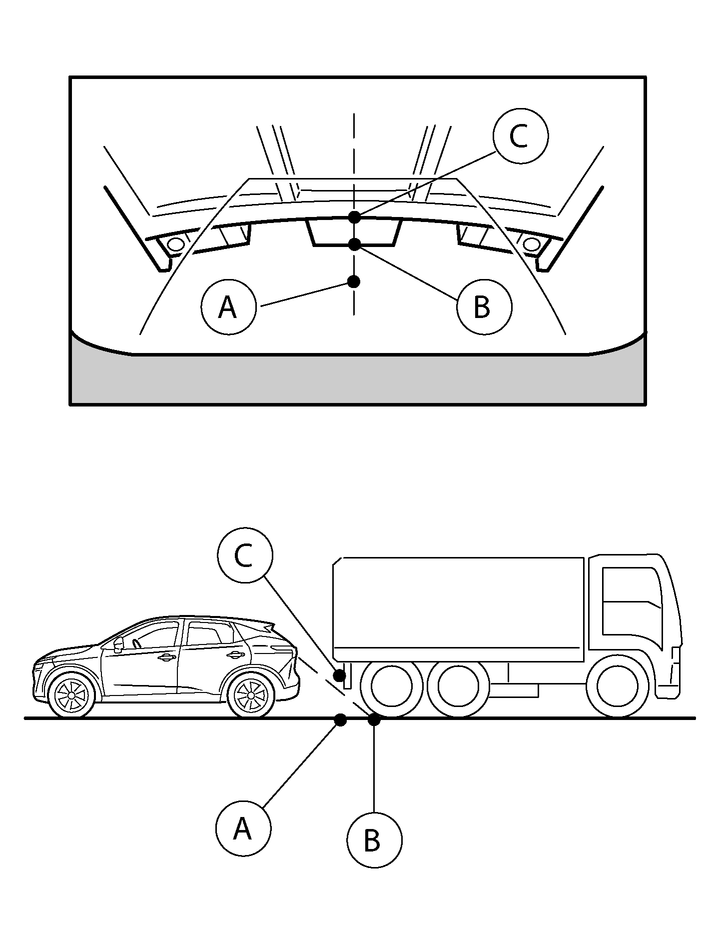 C
A
B
C
A
B