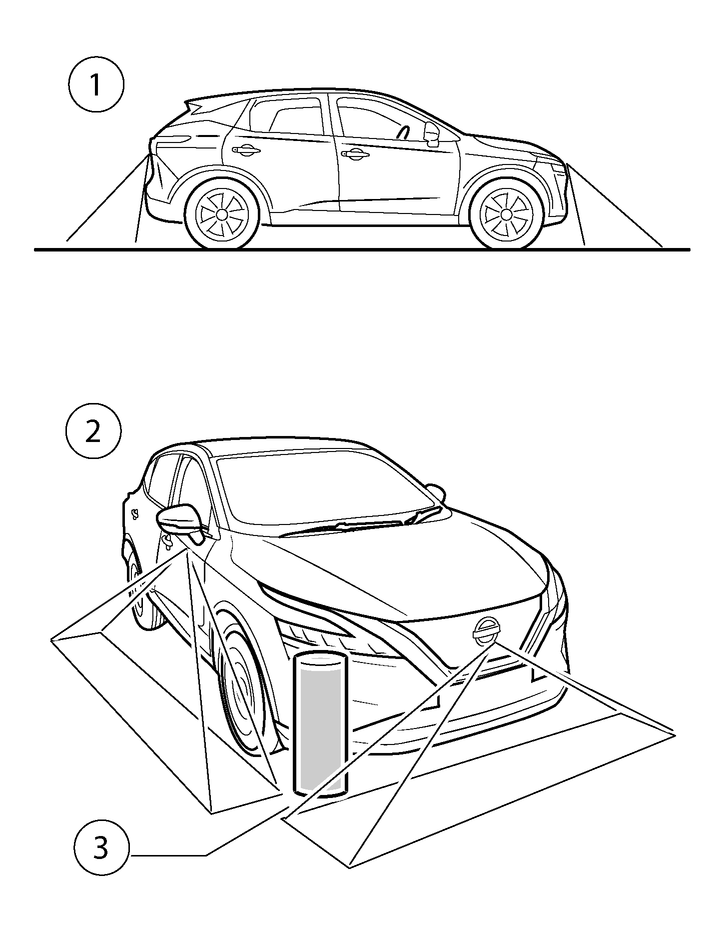 1

2

3