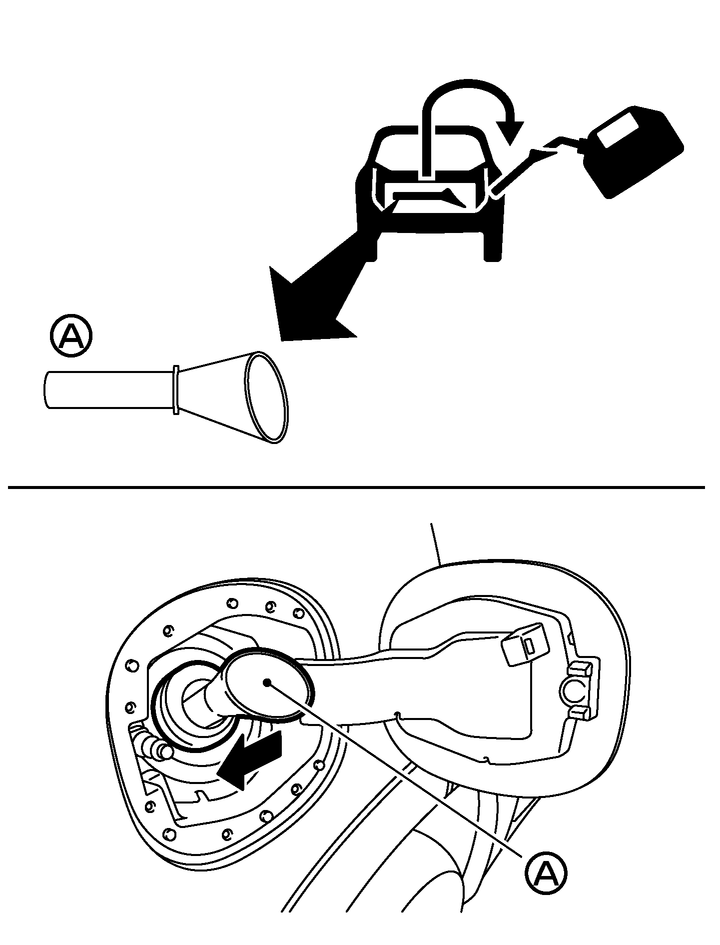 A

A