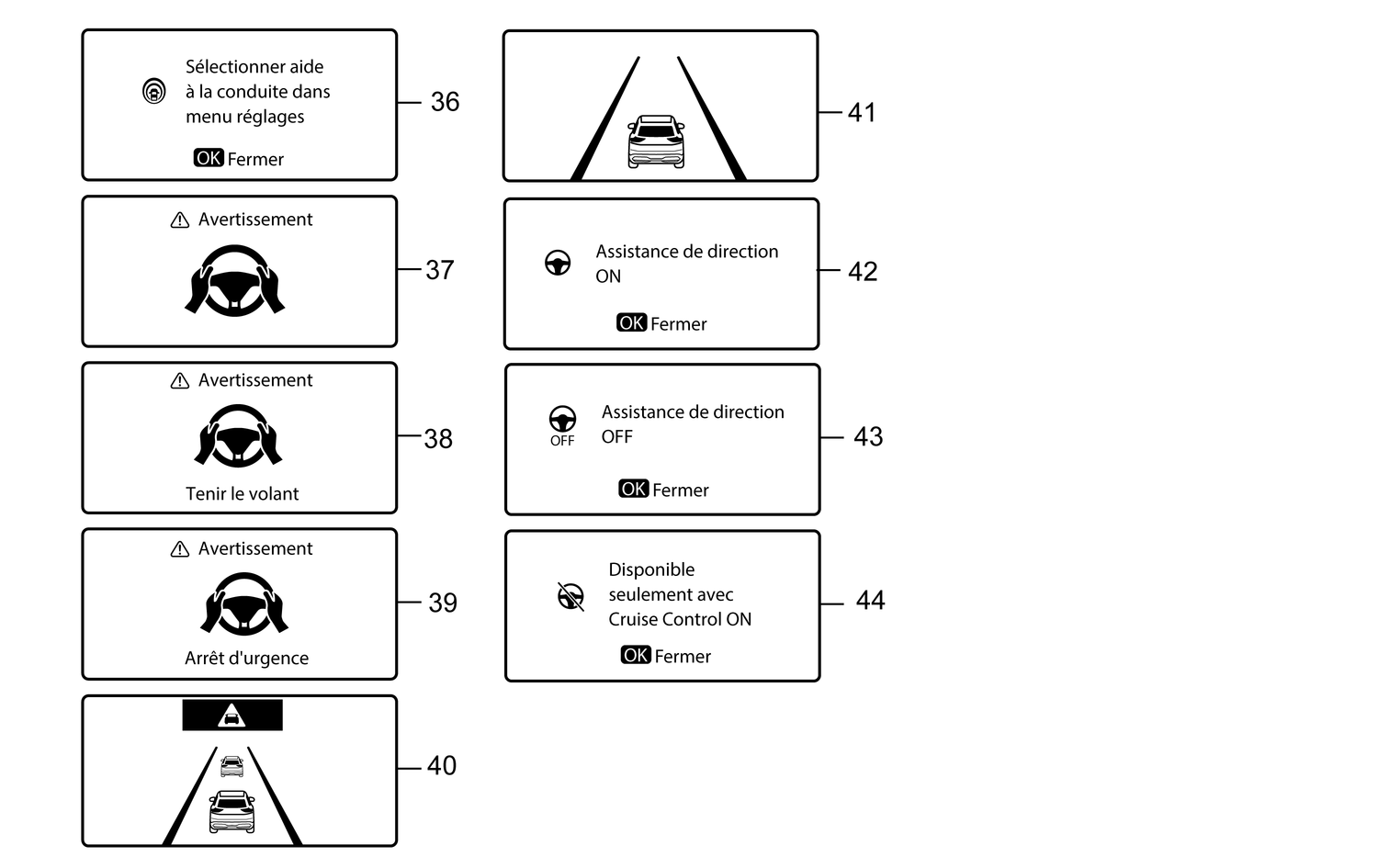 Sélectionner aide à la conduite dans menu réglages

OK Fermer

36

Avertissement

37

Avertissement

Tenir le volant

38

Avertissement

Arrêt d'urgence

39

40

41

Assistance de direction ON

OK Fermer

42

OFF

Assistance de direction OFF

OK Fermer

43

Disponible seulement avec Cruise Control ON

OK Fermer

44