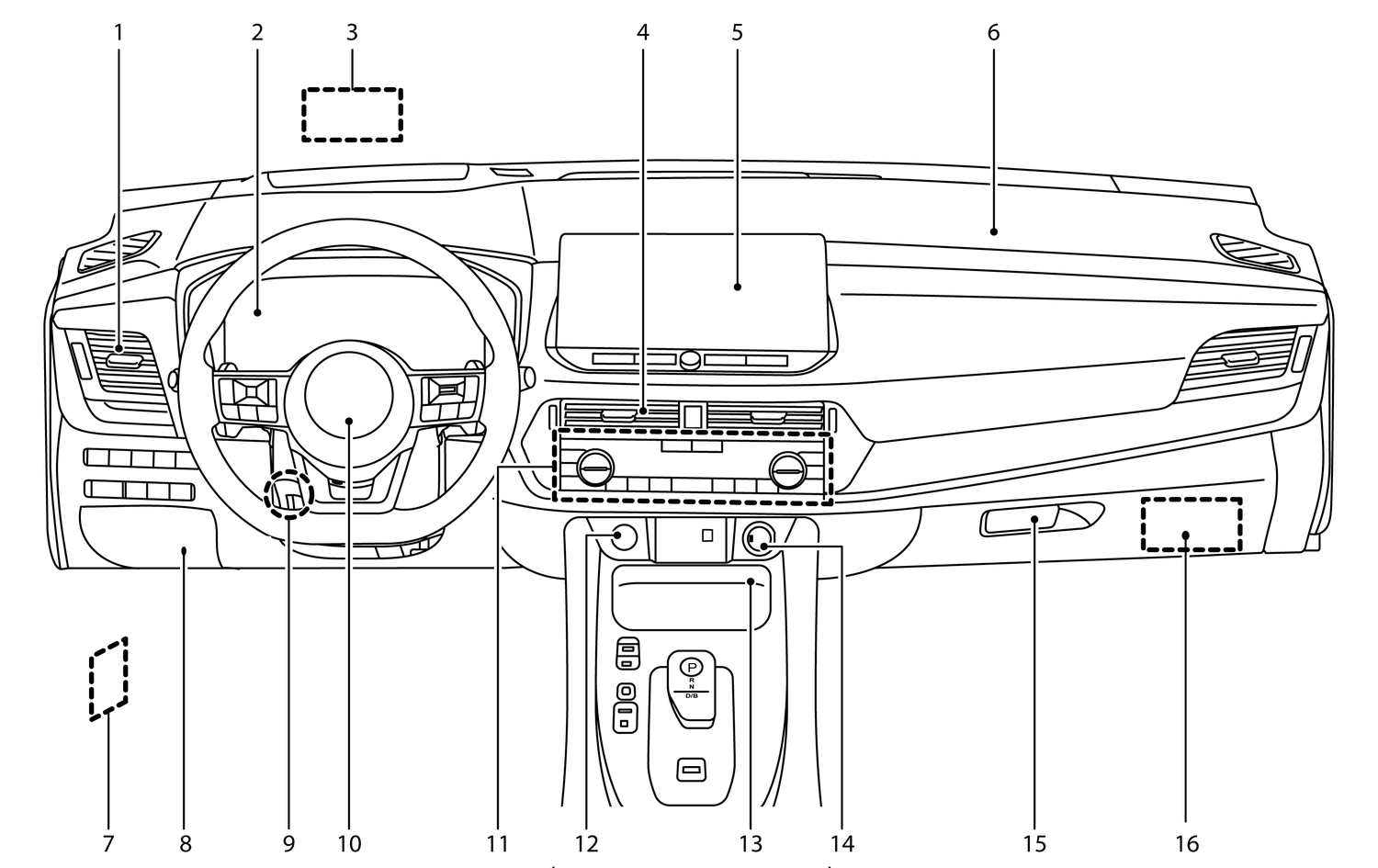 1
2
3
4
5
6
P
R
N
D/B
7
8
9
10
11
12
13
14
15
16