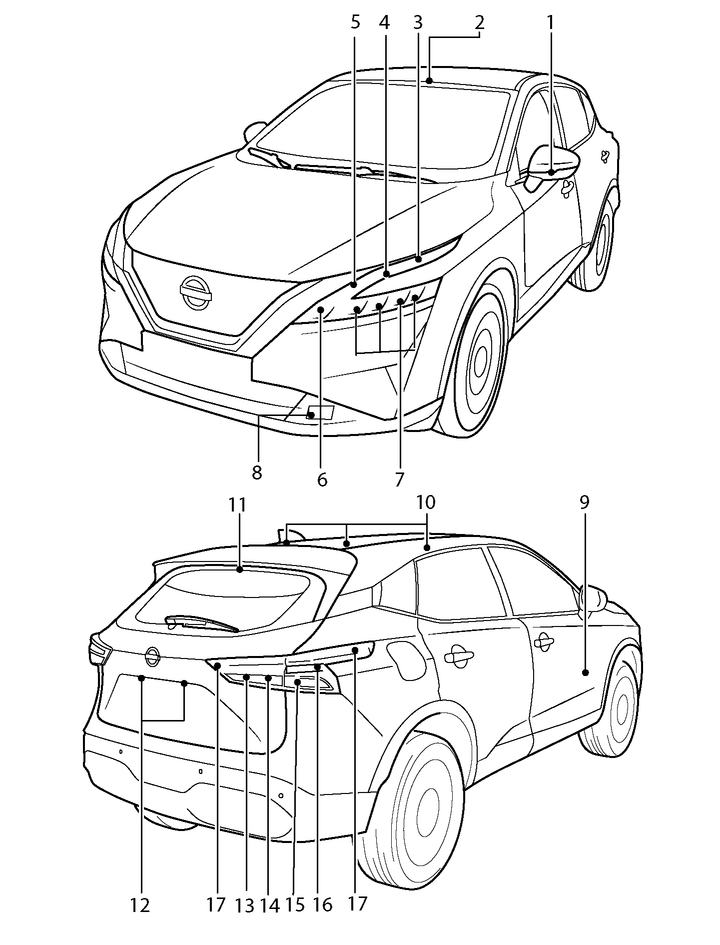 5 4 3 2 1

8 6 7

11 10 9

12 17 13 14 15 16 17