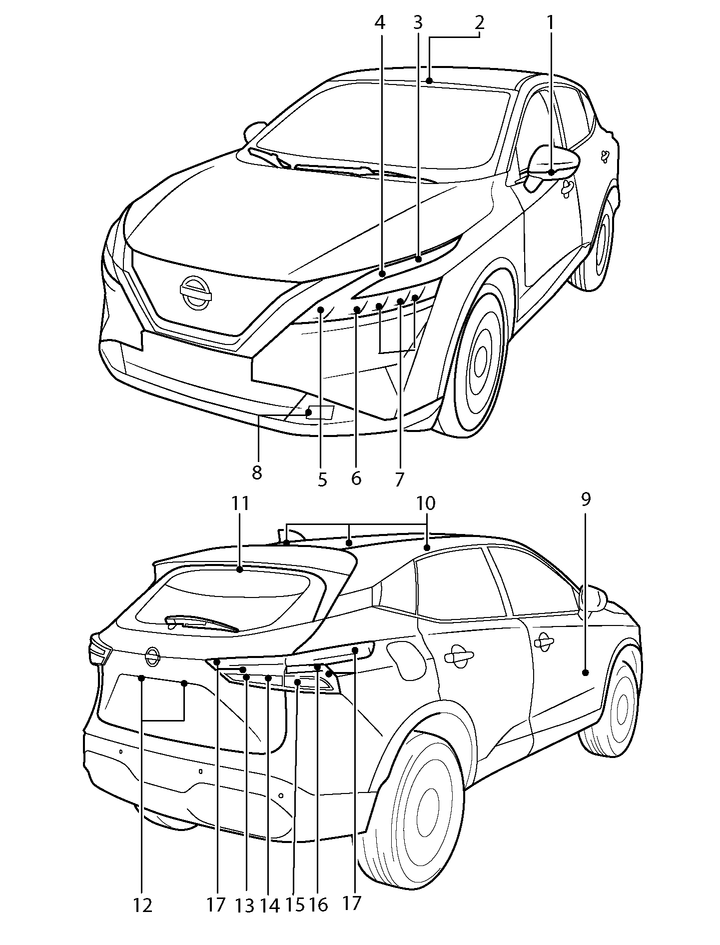 4 3 2 1

8 5 6 7

11 10 9

12 17 13 14 15 16 17