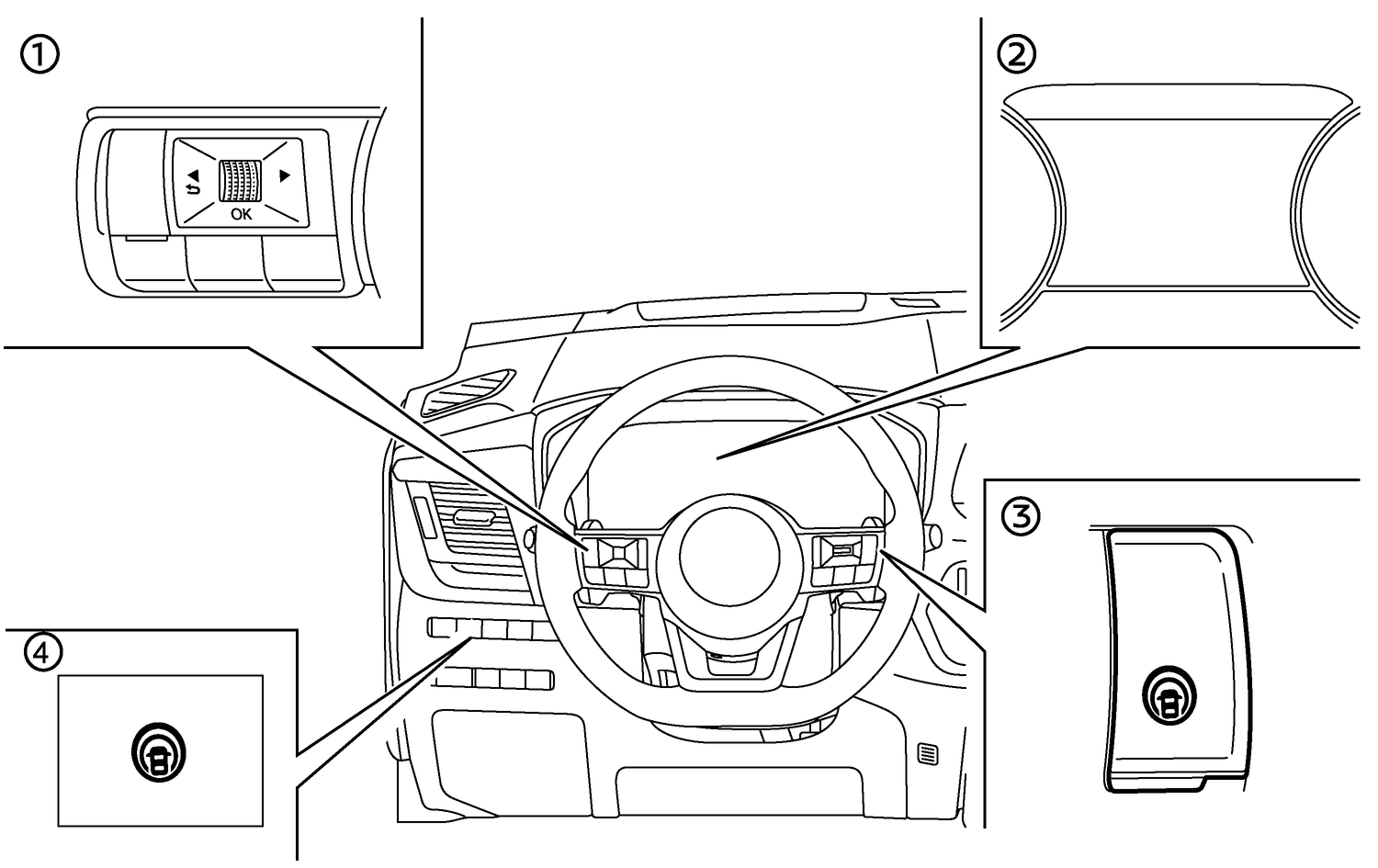 ①

OK

②

③

④