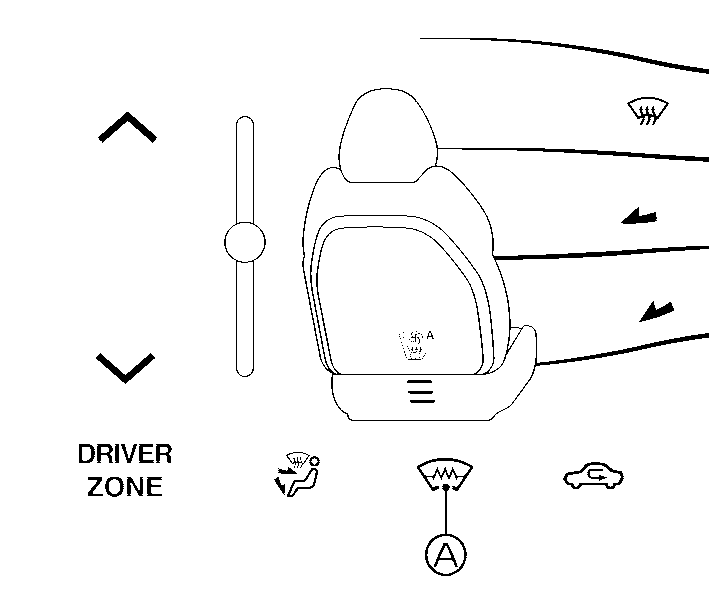 A

DRIVER ZONE

A