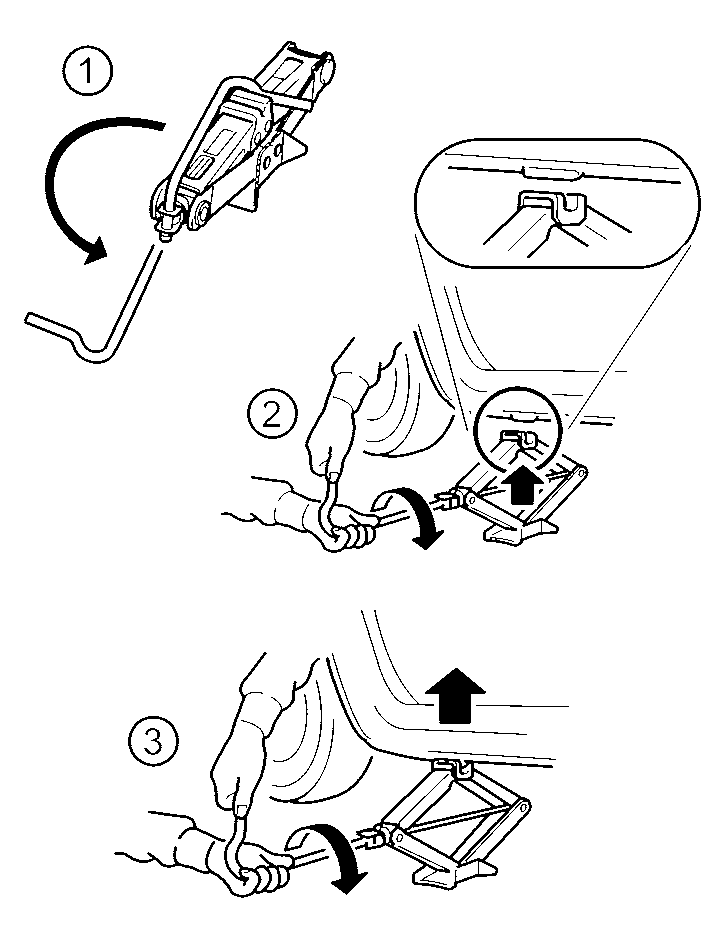 1

2

3