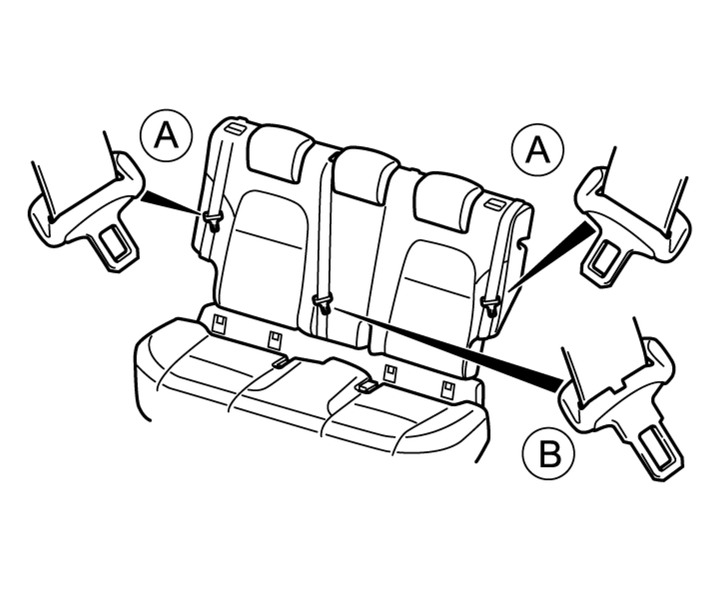 A
A
B