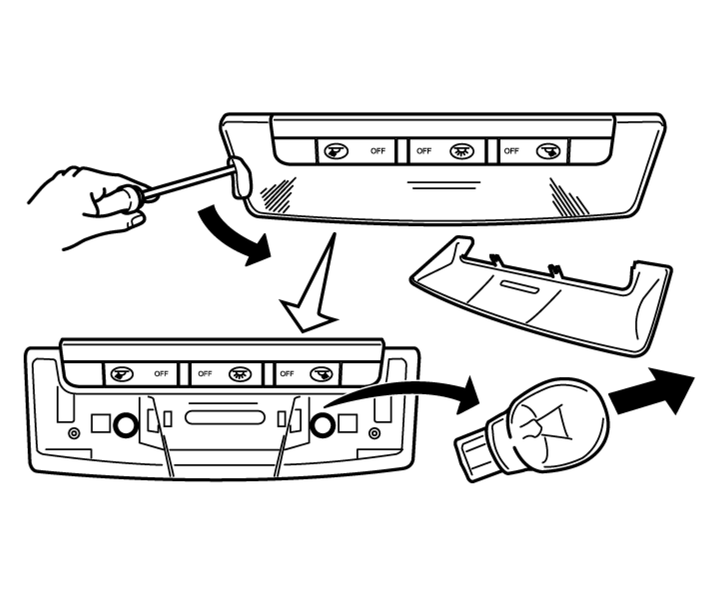 OFF OFF OFF

OFF OFF OFF