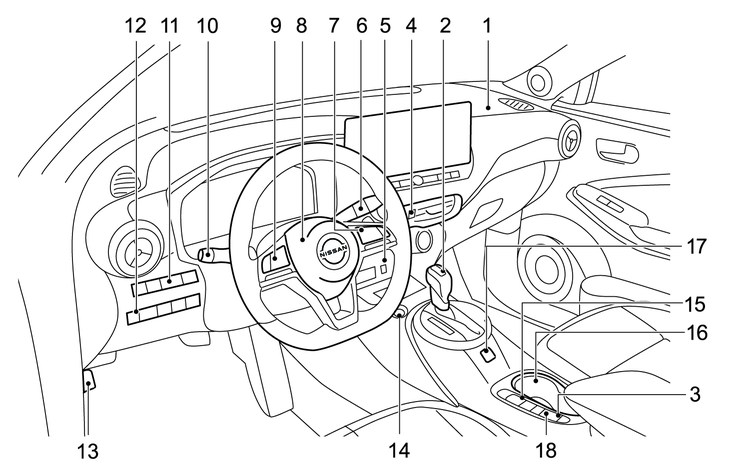 12 11 10 9 8 7 6 5 4 2 1

NISSAN

17

15

16

3

13 14 18