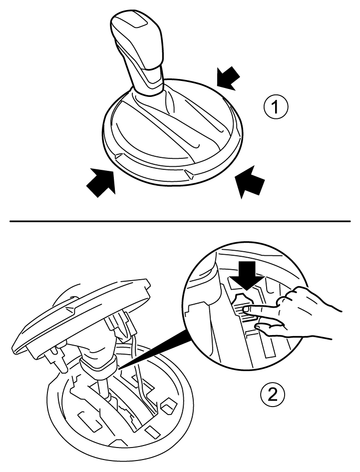 ①

②