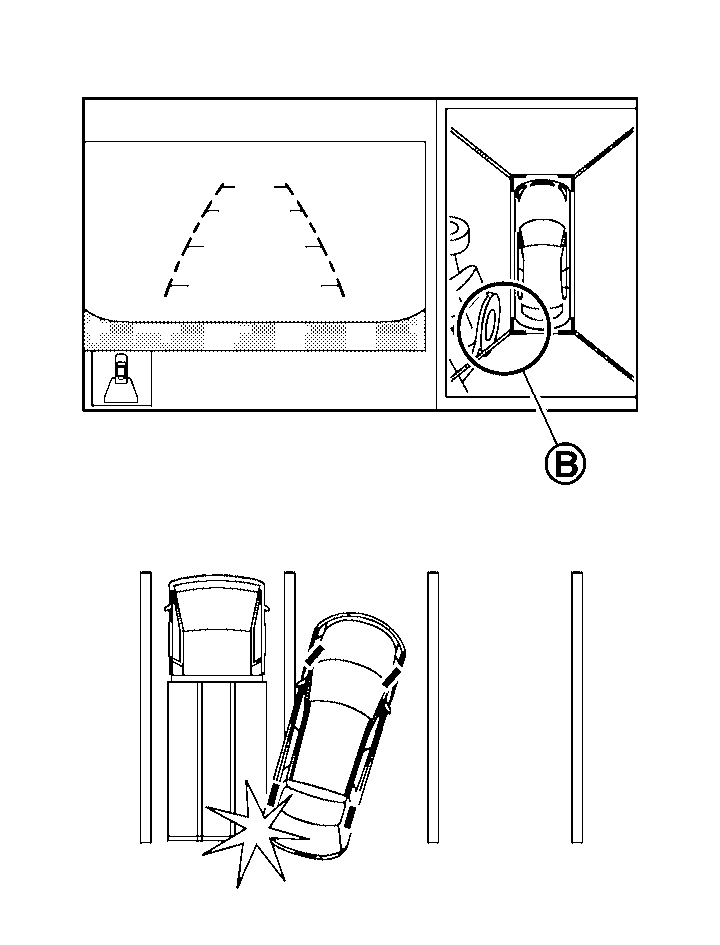 B