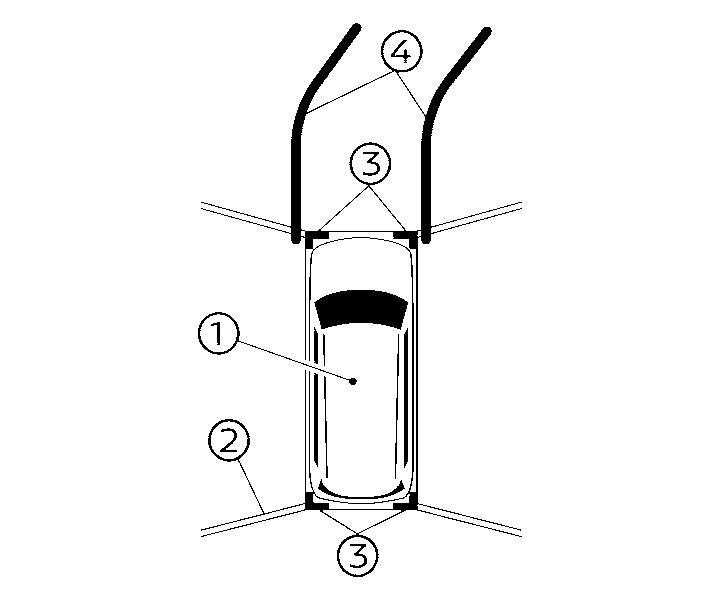 4
3
1
2
3