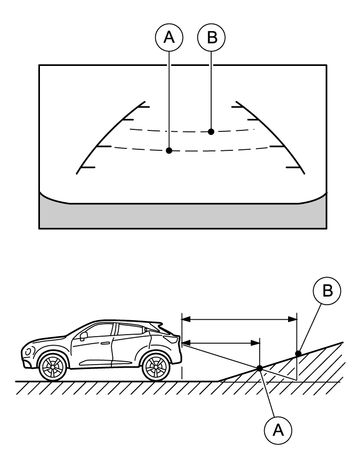 A
B

B
A