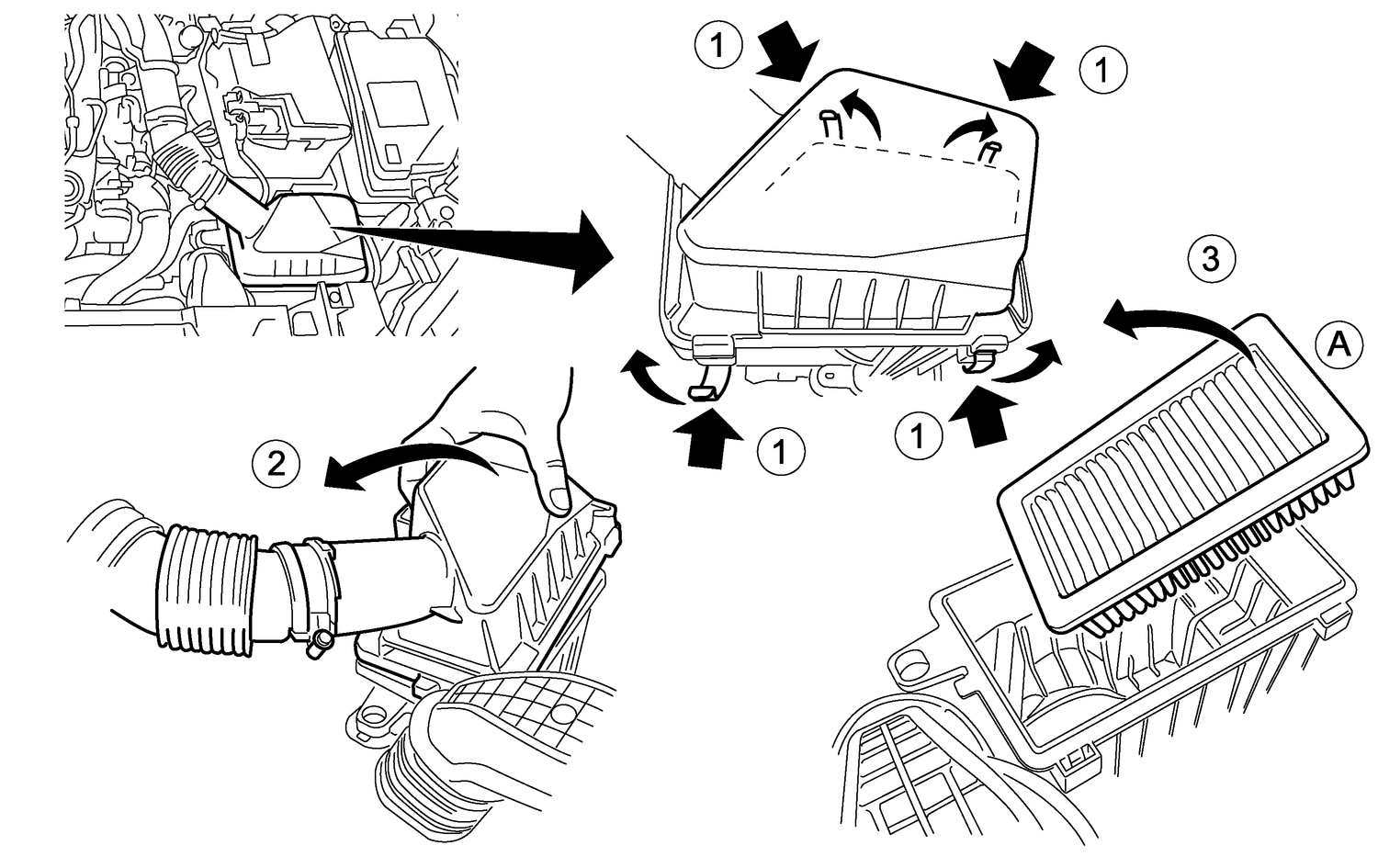 1
1
3
A
1
1
2