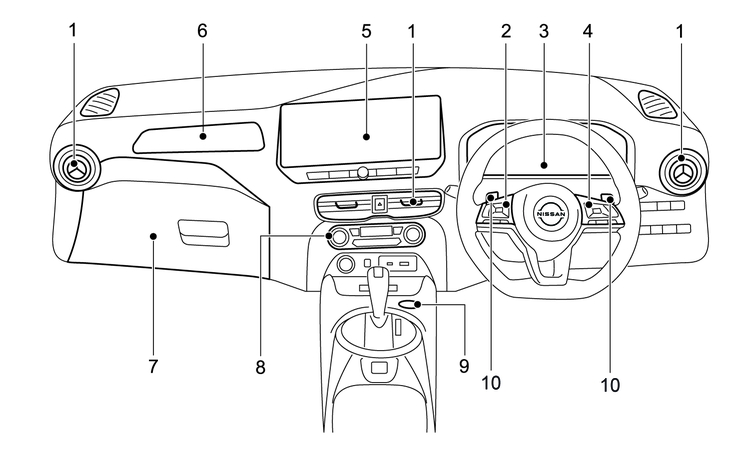 1
6
5
1
2
3
4
1
NISSAN
7
8
9
10
10